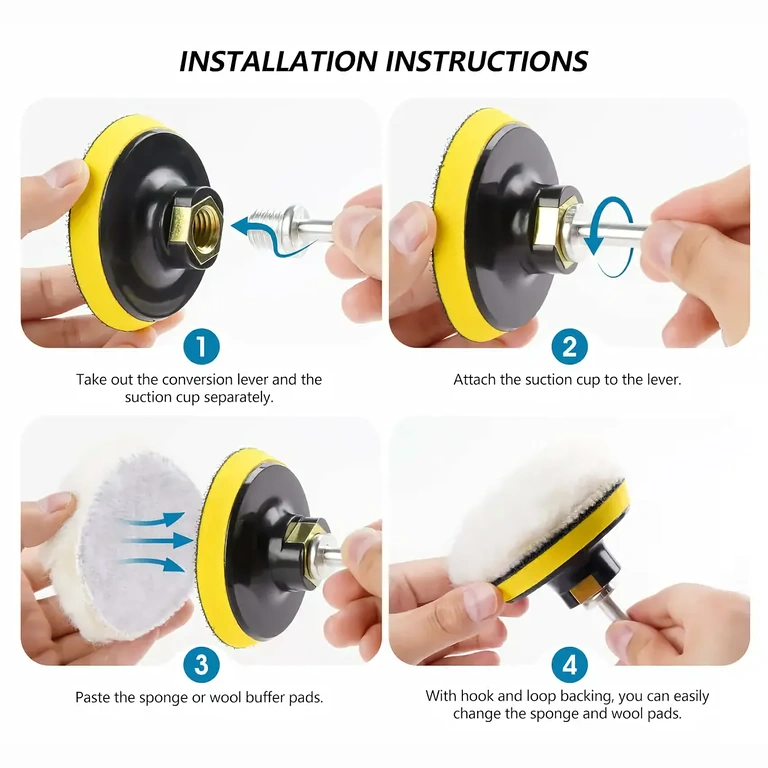 INSTALLATION INSTRUCTIONS

1

Take out the conversion lever and the suction cup separately.

2

Attach the suction cup to the lever.

3

Paste the sponge or wool buffer pads.

4

With hook and loop backing, you can easily change the sponge and wool pads.