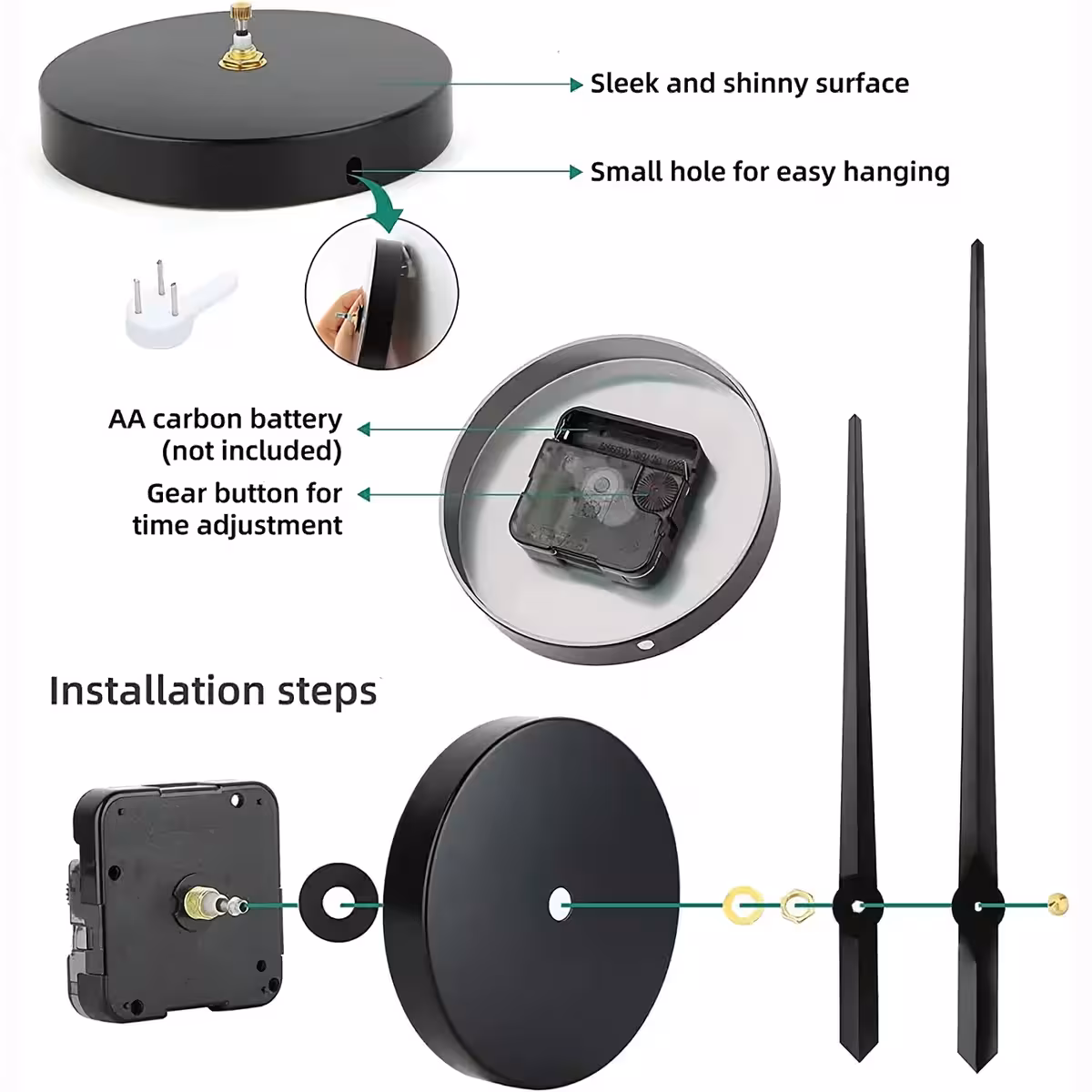 Sleek and shinny surface

Small hole for easy hanging

AA carbon battery (not included)

Gear button for time adjustment

Installation steps