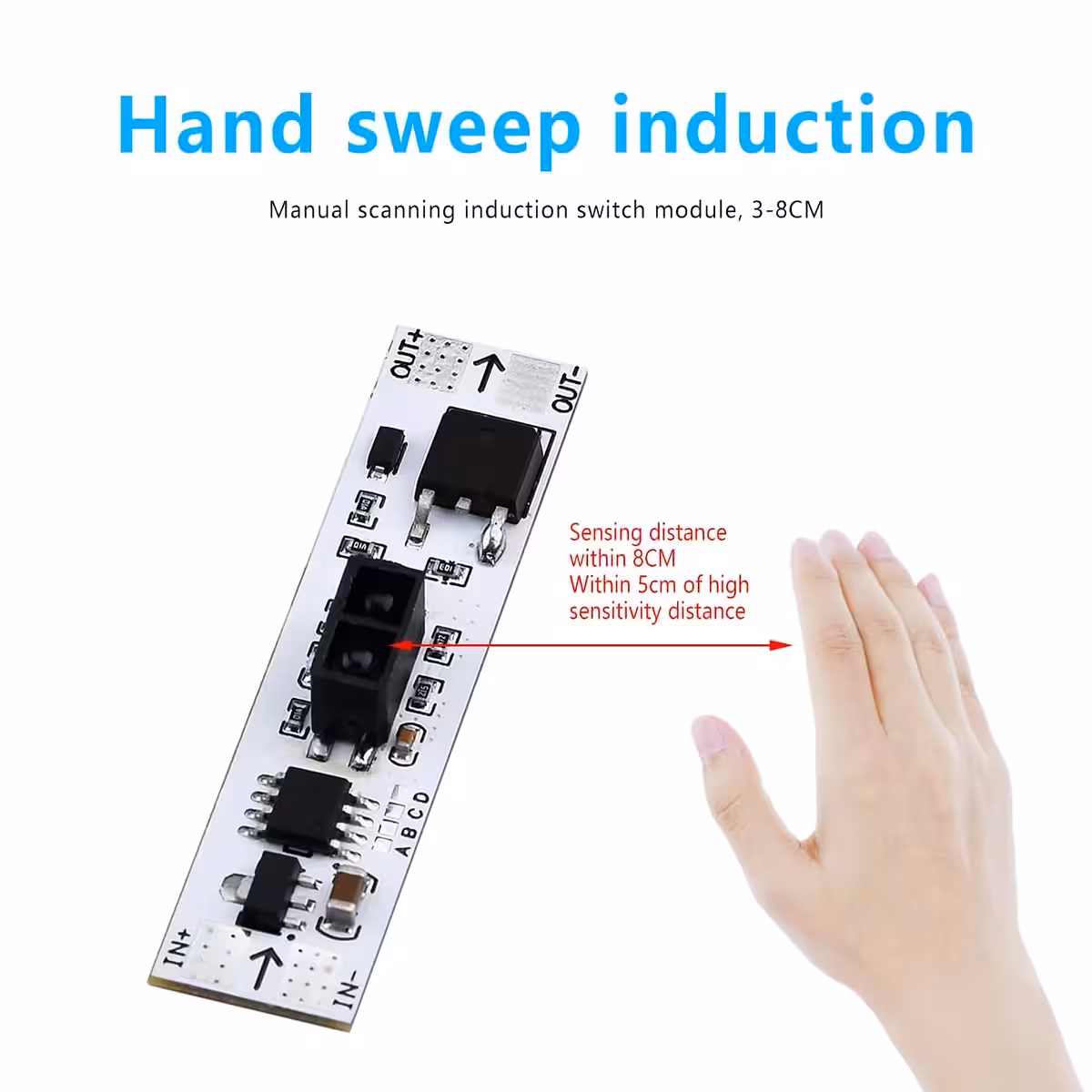 Hand sweep induction

Manual scanning induction switch module, 3-8CM

OUT+
OUT-

Sensing distance within 8CM
Within 5cm of high sensitivity distance

A B C D

IN+
IN-